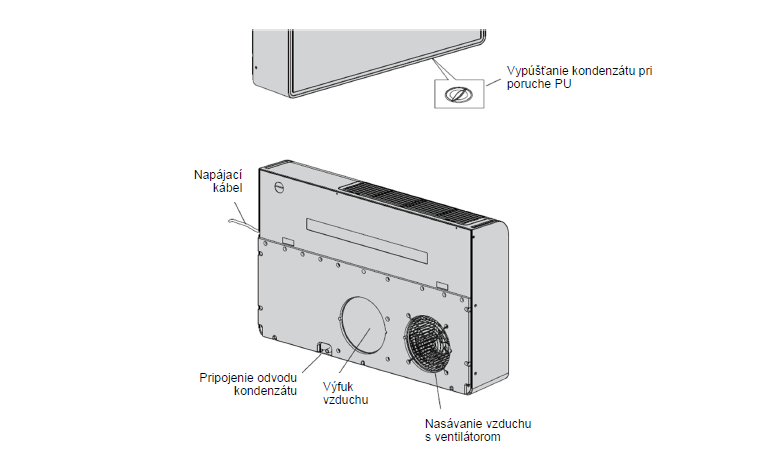 Vypúšťanie kondenzátu pri poruche PU

Napájací kábel

Pripojenie odvodu kondenzátu

Výfuk vzduchu

Nasávanie vzduchu s ventilátorom