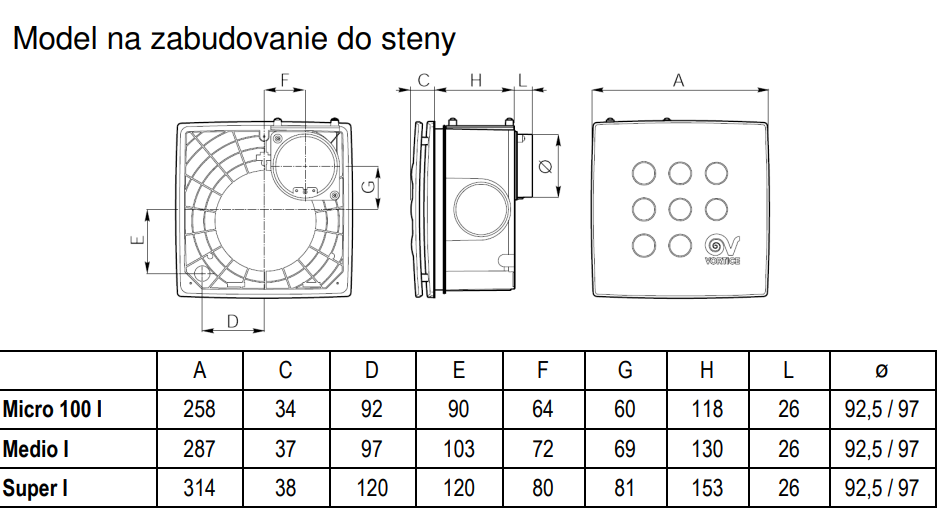 Model na zabudovanie do steny

F

G

E

D

C H L

Ø

A

VORTICE

|  | A | C | D | E | F | G | H | L | ø |
|---|---|---|---|---|---|---|---|---|---|
| Micro 100 I | 258 | 34 | 92 | 90 | 64 | 60 | 118 | 26 | 92,5 / 97 |
| Medio I | 287 | 37 | 97 | 103 | 72 | 69 | 130 | 26 | 92,5 / 97 |
| Super I | 314 | 38 | 120 | 120 | 80 | 81 | 153 | 26 | 92,5 / 97 |