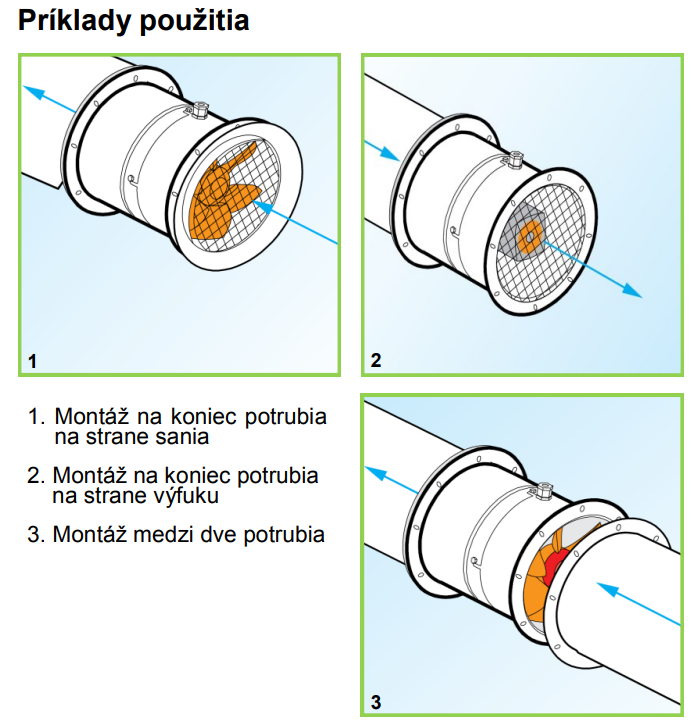 Príklady použitia

1

2

1. Montáž na koniec potrubia na strane sania

2. Montáž na koniec potrubia na strane výfuku

3. Montáž medzi dve potrubia

3