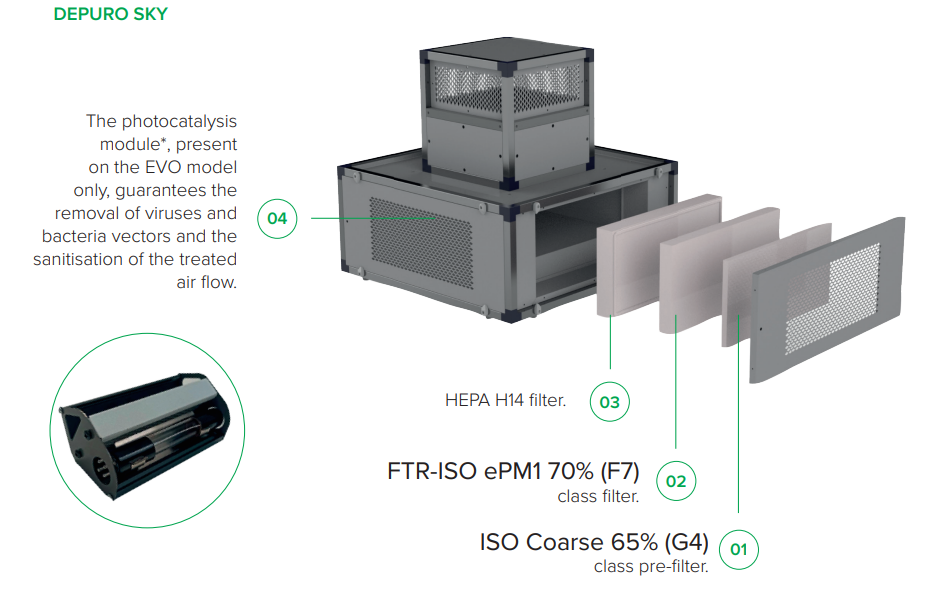 DEPURO SKY

The photocatalysis module*, present on the EVO model only, guarantees the removal of viruses and bacteria vectors and the sanitisation of the treated air flow.

04

HEPA H14 filter.

03

FTR-ISO ePM1 70% (F7) class filter.

02

ISO Coarse 65% (G4) class pre-filter.

01