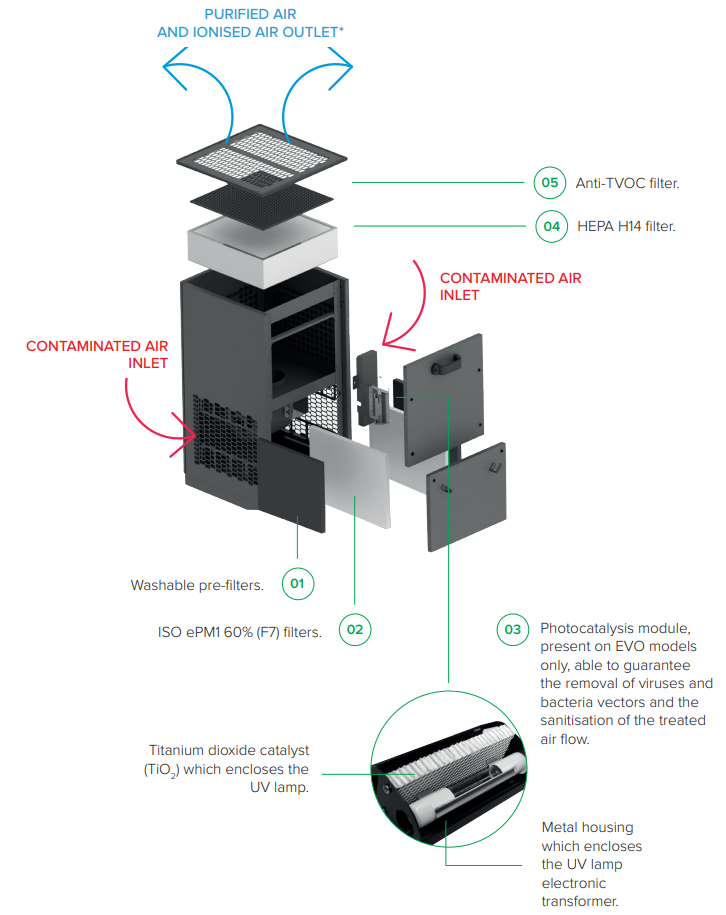 PURIFIED AIR AND IONISED AIR OUTLET*

05 Anti-TVOC filter.

04 HEPA H14 filter.

CONTAMINATED AIR INLET

CONTAMINATED AIR INLET

Washable pre-filters. 01

ISO ePM1 60% (F7) filters. 02

03 Photocatalysis module, present on EVO models only, able to guarantee the removal of viruses and bacteria vectors and the sanitisation of the treated air flow.

Titanium dioxide catalyst ($TiO_2$) which encloses the UV lamp.

Metal housing which encloses the UV lamp electronic transformer.