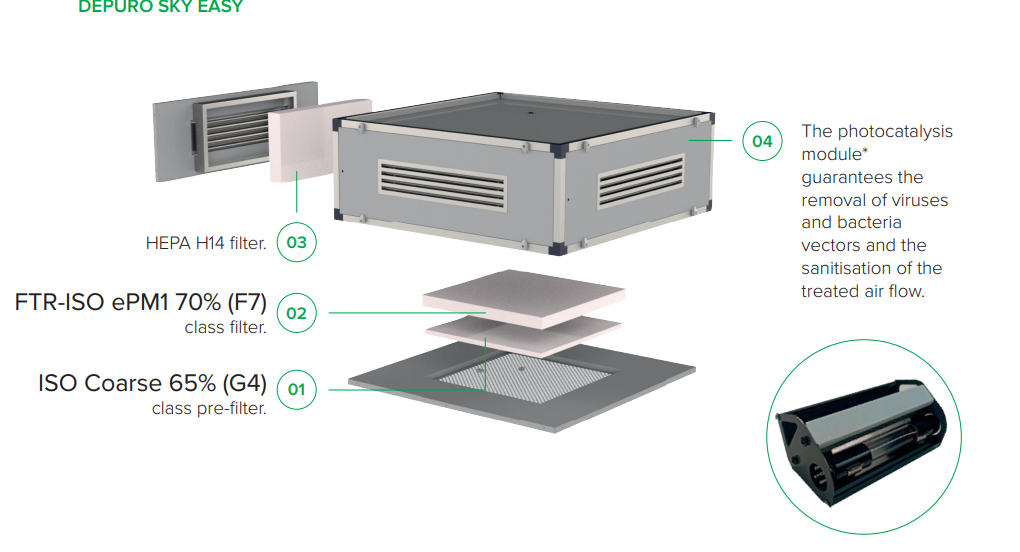 DEPURO SKY EASY

HEPA H14 filter. 03

FTR-ISO ePM1 70% (F7) class filter. 02

ISO Coarse 65% (G4) class pre-filter. 01

04 The photocatalysis module* guarantees the removal of viruses and bacteria vectors and the sanitisation of the treated air flow.