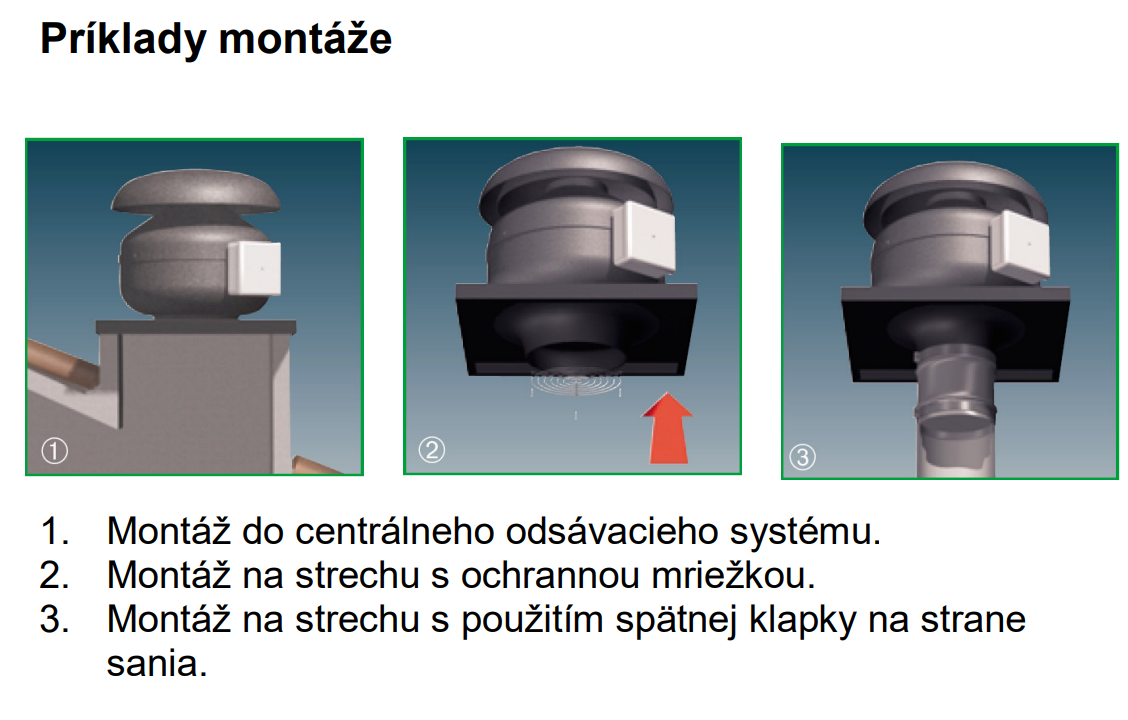 Príklady montáže

①

②

③

1. Montáž do centrálneho odsávacieho systému.
2. Montáž na strechu s ochrannou mriežkou.
3. Montáž na strechu s použitím spätnej klapky na strane sania.